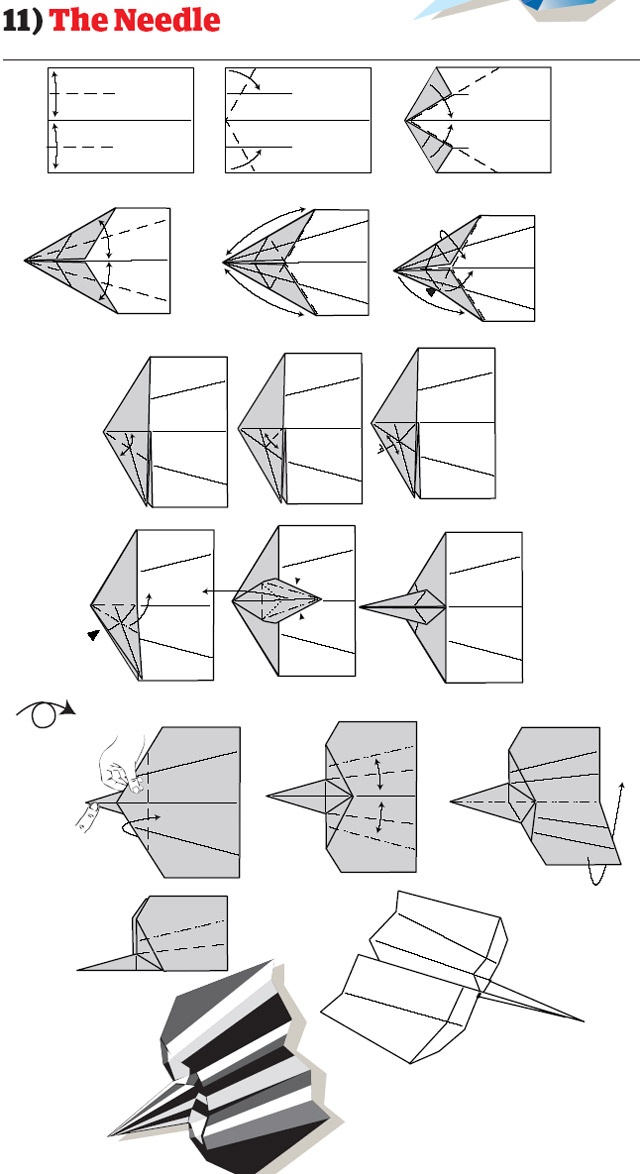 11) The Needle