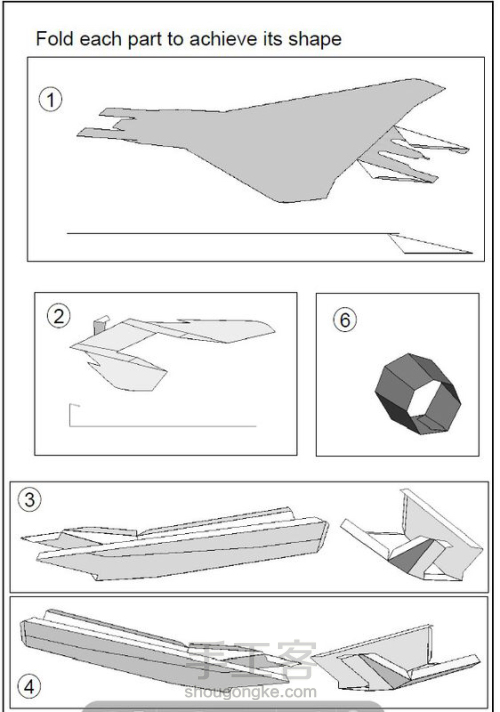 Fold each part to achieve its shape

①

②

⑥

③

④

手工客
shougongke.com