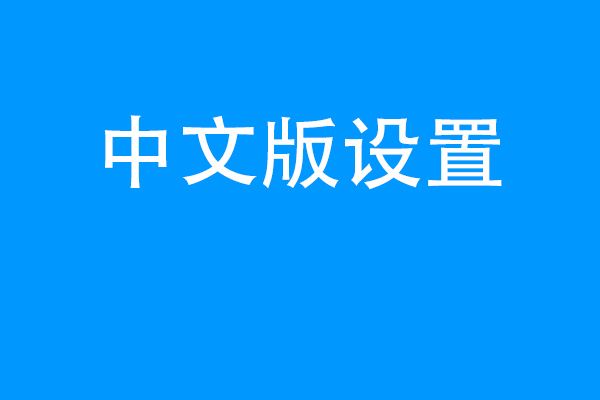 中文版设置